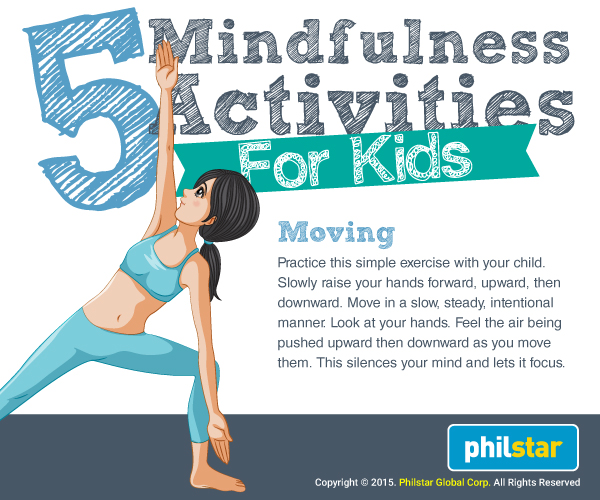 5 Mindfulness Activities For Kids

Moving

Practice this simple exercise with your child. Slowly raise your hands forward, upward, then downward. Move in a slow, steady, intentional manner. Look at your hands. Feel the air being pushed upward then downward as you move them. This silences your mind and lets it focus.

philstar

Copyright © 2015. Philstar Global Corp. All Rights Reserved