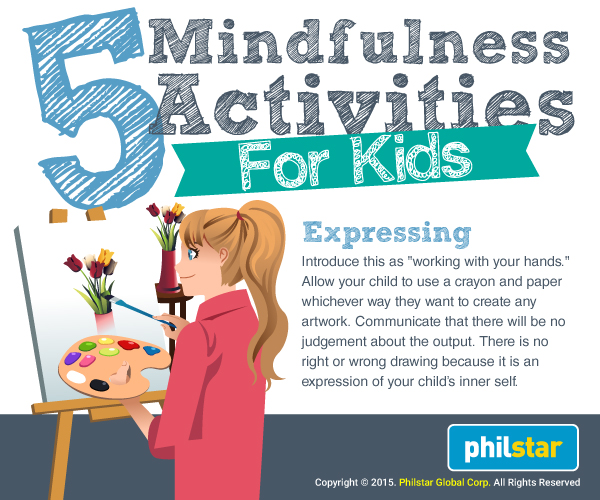 5 Mindfulness Activities For Kids

Expressing

Introduce this as "working with your hands." Allow your child to use a crayon and paper whichever way they want to create any artwork. Communicate that there will be no judgement about the output. There is no right or wrong drawing because it is an expression of your child's inner self.

philstar

Copyright © 2015. Philstar Global Corp. All Rights Reserved