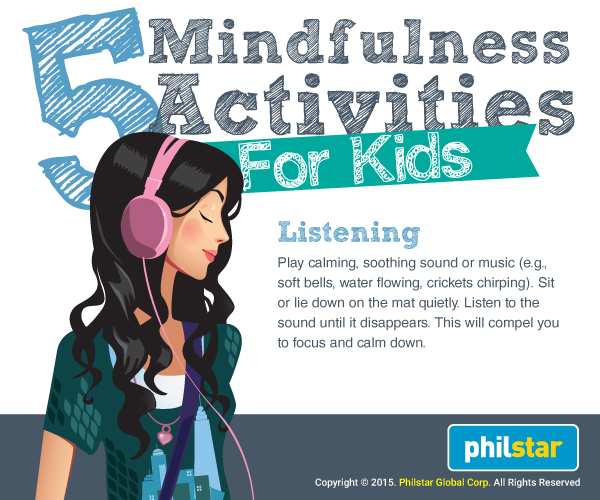 5 Mindfulness Activities For Kids

Listening

Play calming, soothing sound or music (e.g., soft bells, water flowing, crickets chirping). Sit or lie down on the mat quietly. Listen to the sound until it disappears. This will compel you to focus and calm down.

philstar

Copyright © 2015. Philstar Global Corp. All Rights Reserved