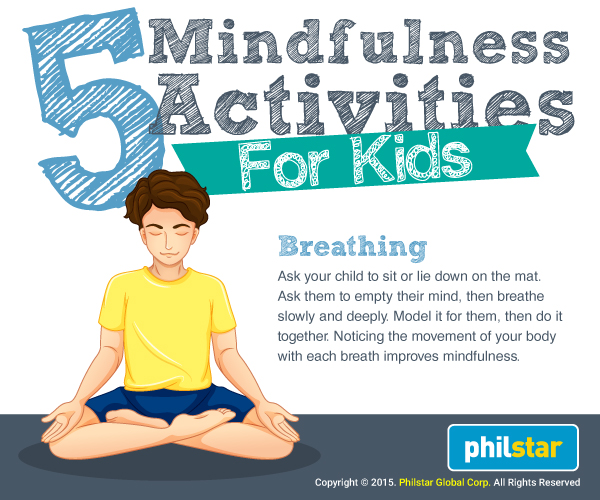 5 Mindfulness Activities For Kids

Breathing

Ask your child to sit or lie down on the mat. Ask them to empty their mind, then breathe slowly and deeply. Model it for them, then do it together. Noticing the movement of your body with each breath improves mindfulness.

philstar

Copyright © 2015. Philstar Global Corp. All Rights Reserved