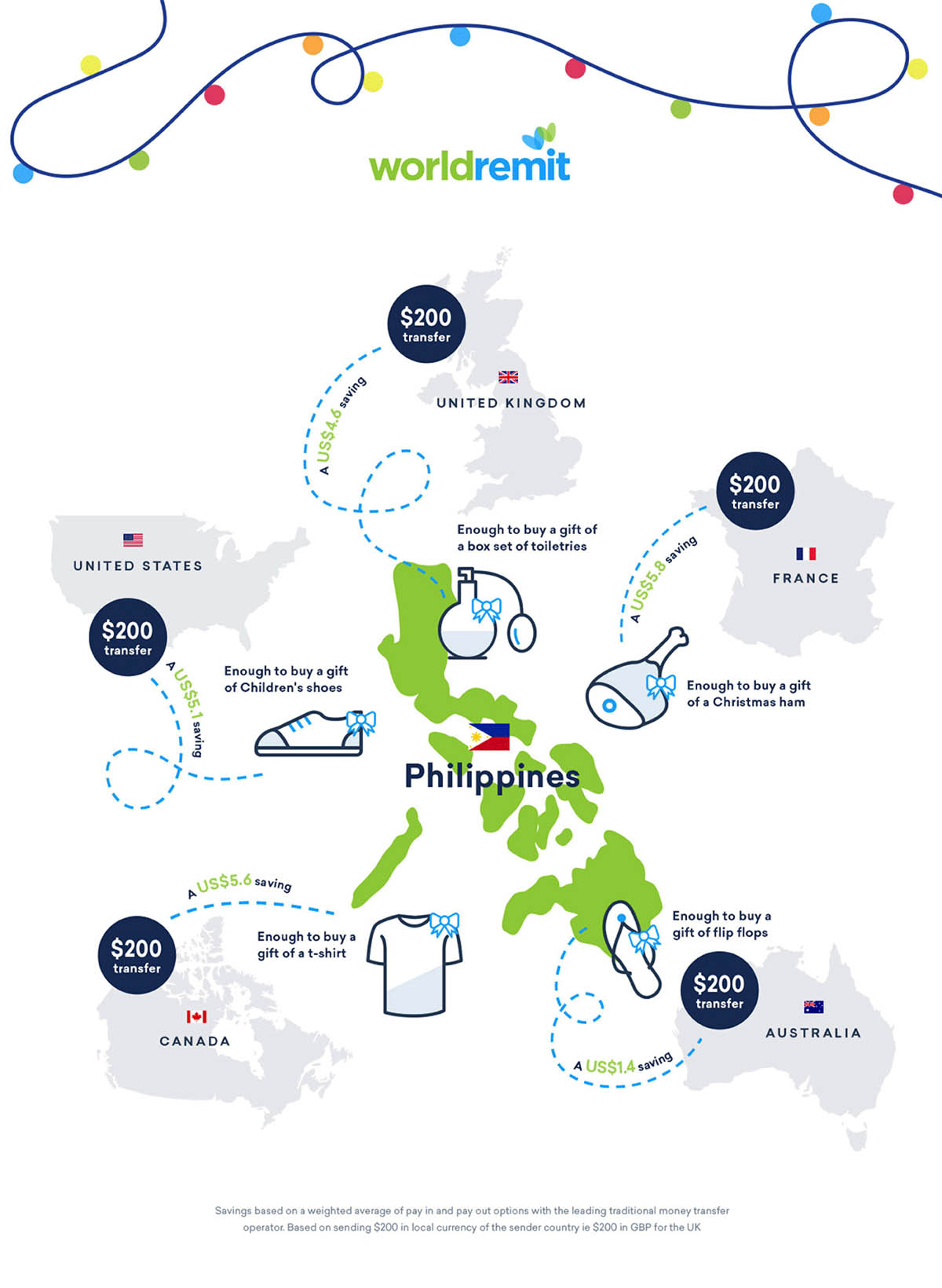 worldremit

$200 transfer

UNITED KINGDOM

A US$4.6 saving

Enough to buy a gift of a box set of toiletries

$200 transfer

FRANCE

A US$5.8 saving

Enough to buy a gift of a Christmas ham

UNITED STATES

$200 transfer

A US$5.1 saving

Enough to buy a gift of Children's shoes

Philippines

A US$5.6 saving

$200 transfer

Enough to buy a gift of a t-shirt

CANADA

Enough to buy a gift of flip flops

$200 transfer

AUSTRALIA

A US$1.4 saving

Savings based on a weighted average of pay in and pay out options with the leading traditional money transfer operator. Based on sending $200 in local currency of the sender country ie $200 in GBP for the UK