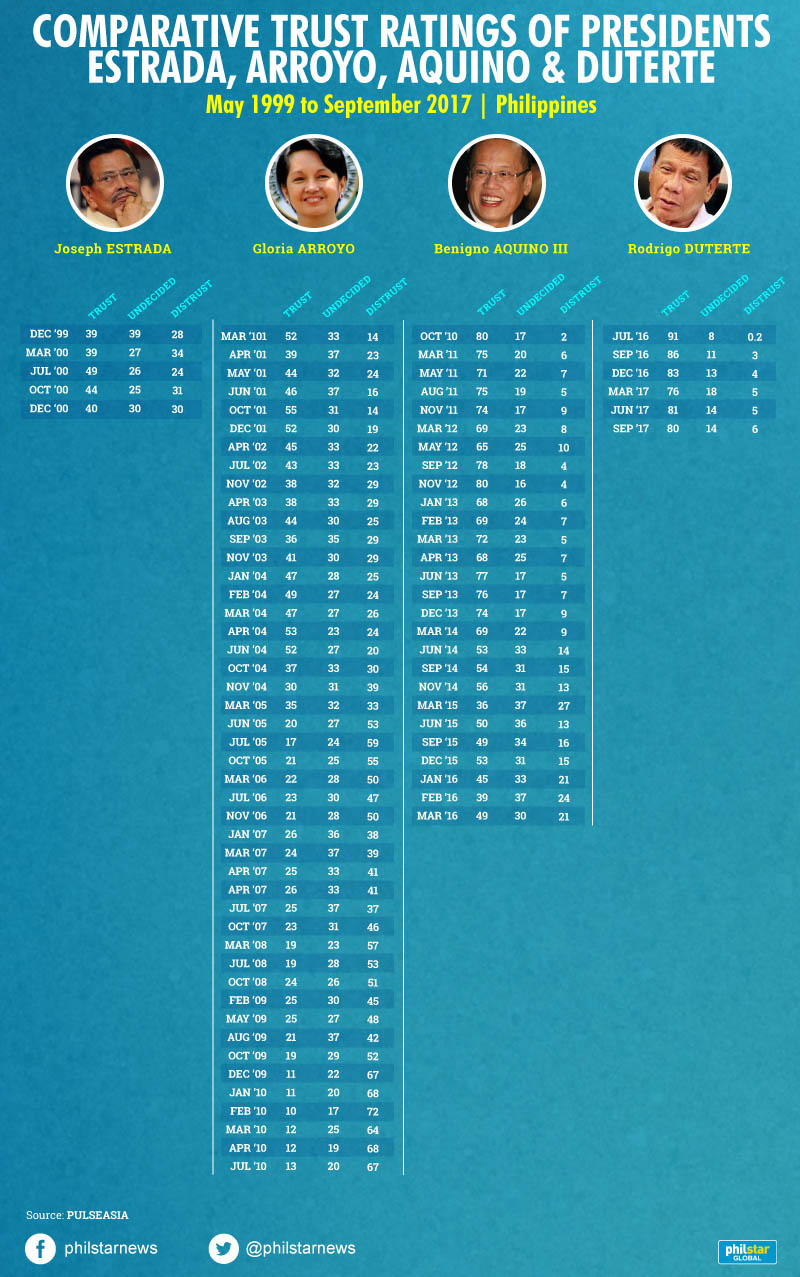 COMPARATIVE TRUST RATINGS OF PRESIDENTS ESTRADA, ARROYO, AQUINO & DUTERTE

May 1999 to September 2017 | Philippines

Joseph ESTRADA

| | TRUST | UNDECIDED | DISTRUST |
|---|---|---|---|
| DEC '99 | 39 | 39 | 28 |
| MAR '00 | 39 | 27 | 34 |
| JUL '00 | 49 | 26 | 24 |
| OCT '00 | 44 | 25 | 31 |
| DEC '00 | 40 | 30 | 30 |

Gloria ARROYO

| | TRUST | UNDECIDED | DISTRUST |
|---|---|---|---|
| MAR '101 | 52 | 33 | 14 |
| APR '01 | 39 | 37 | 23 |
| MAY '01 | 44 | 32 | 24 |
| JUN '01 | 46 | 37 | 16 |
| OCT '01 | 55 | 31 | 14 |
| DEC '01 | 52 | 30 | 19 |
| APR '02 | 45 | 33 | 22 |
| JUL '02 | 43 | 33 | 23 |
| NOV '02 | 38 | 32 | 29 |
| APR '03 | 38 | 33 | 29 |
| AUG '03 | 44 | 30 | 25 |
| SEP '03 | 36 | 35 | 29 |
| NOV '03 | 41 | 30 | 29 |
| JAN '04 | 47 | 28 | 25 |
| FEB '04 | 49 | 27 | 24 |
| MAR '04 | 47 | 27 | 26 |
| APR '04 | 53 | 23 | 24 |
| JUN '04 | 52 | 27 | 20 |
| OCT '04 | 37 | 33 | 30 |
| NOV '04 | 30 | 31 | 39 |
| MAR '05 | 35 | 32 | 33 |
| JUN '05 | 20 | 27 | 53 |
| JUL '05 | 17 | 24 | 59 |
| OCT '05 | 21 | 25 | 55 |
| MAR '06 | 22 | 28 | 50 |
| JUL '06 | 23 | 30 | 47 |
| NOV '06 | 21 | 28 | 50 |
| JAN '07 | 26 | 36 | 38 |
| MAR '07 | 24 | 37 | 39 |
| APR '07 | 25 | 33 | 41 |
| APR '07 | 26 | 33 | 41 |
| JUL '07 | 25 | 37 | 37 |
| OCT '07 | 23 | 31 | 46 |
| MAR '08 | 19 | 23 | 57 |
| JUL '08 | 19 | 28 | 53 |
| OCT '08 | 24 | 26 | 51 |
| FEB '09 | 25 | 30 | 45 |
| MAY '09 | 25 | 27 | 48 |
| AUG '09 | 21 | 37 | 42 |
| OCT '09 | 19 | 29 | 52 |
| DEC '09 | 11 | 22 | 67 |
| JAN '10 | 11 | 20 | 68 |
| FEB '10 | 10 | 17 | 72 |
| MAR '10 | 12 | 25 | 64 |
| APR '10 | 12 | 19 | 68 |
| JUL '10 | 13 | 20 | 67 |

Benigno AQUINO III

| | TRUST | UNDECIDED | DISTRUST |
|---|---|---|---|
| OCT '10 | 80 | 17 | 2 |
| MAR '11 | 75 | 20 | 6 |
| MAY '11 | 71 | 22 | 7 |
| AUG '11 | 75 | 19 | 5 |
| NOV '11 | 74 | 17 | 9 |
| MAR '12 | 69 | 23 | 8 |
| MAY '12 | 65 | 25 | 10 |
| SEP '12 | 78 | 18 | 4 |
| NOV '12 | 80 | 16 | 4 |
| JAN '13 | 68 | 26 | 6 |
| FEB '13 | 69 | 24 | 7 |
| MAR '13 | 72 | 23 | 5 |
| APR '13 | 68 | 25 | 7 |
| JUN '13 | 77 | 17 | 5 |
| SEP '13 | 76 | 17 | 7 |
| DEC '13 | 74 | 17 | 9 |
| MAR '14 | 69 | 22 | 9 |
| JUN '14 | 53 | 33 | 14 |
| SEP '14 | 54 | 31 | 15 |
| NOV '14 | 56 | 31 | 13 |
| MAR '15 | 36 | 37 | 27 |
| JUN '15 | 50 | 36 | 13 |
| SEP '15 | 49 | 34 | 16 |
| DEC '15 | 53 | 31 | 15 |
| JAN '16 | 45 | 33 | 21 |
| FEB '16 | 39 | 37 | 24 |
| MAR '16 | 49 | 30 | 21 |

Rodrigo DUTERTE

| | TRUST | UNDECIDED | DISTRUST |
|---|---|---|---|
| JUL '16 | 91 | 8 | 0.2 |
| SEP '16 | 86 | 11 | 3 |
| DEC '16 | 83 | 13 | 4 |
| MAR '17 | 76 | 18 | 5 |
| JUN '17 | 81 | 14 | 5 |
| SEP '17 | 80 | 14 | 6 |

Source: PULSEASIA

philstarnews @philstarnews

philstar GLOBAL