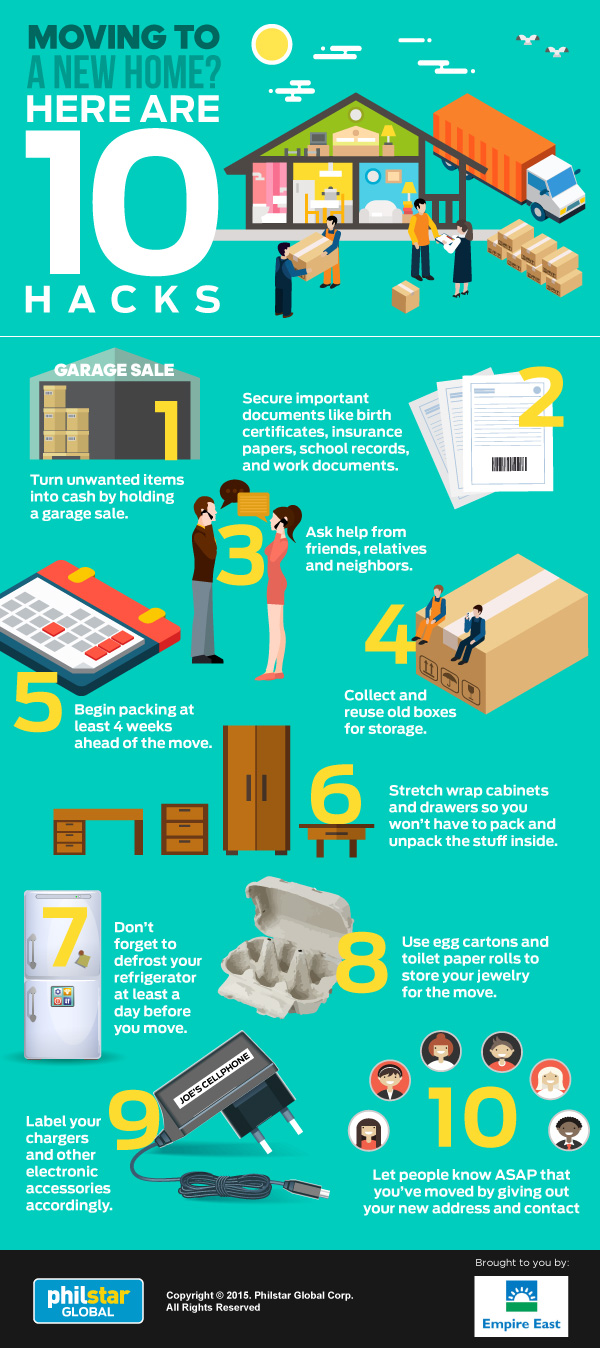 MOVING TO A NEW HOME? HERE ARE 10 HACKS

GARAGE SALE

1

Turn unwanted items into cash by holding a garage sale.

2

Secure important documents like birth certificates, insurance papers, school records, and work documents.

3

Ask help from friends, relatives and neighbors.

4

Collect and reuse old boxes for storage.

5

Begin packing at least 4 weeks ahead of the move.

6

Stretch wrap cabinets and drawers so you won't have to pack and unpack the stuff inside.

7

Don't forget to defrost your refrigerator at least a day before you move.

8

Use egg cartons and toilet paper rolls to store your jewelry for the move.

9

JOE'S CELLPHONE

Label your chargers and other electronic accessories accordingly.

10

Let people know ASAP that you've moved by giving out your new address and contact

philstar GLOBAL

Copyright © 2015. Philstar Global Corp. All Rights Reserved

Brought to you by:

Empire East