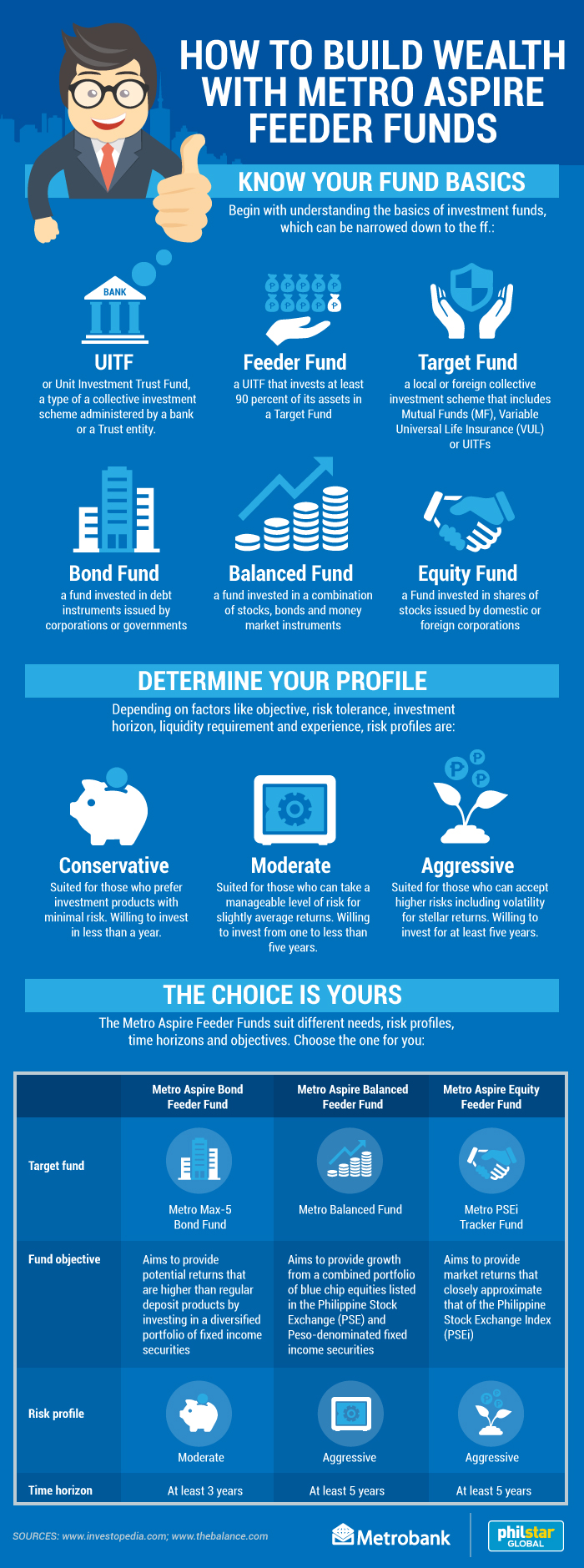 HOW TO BUILD WEALTH WITH METRO ASPIRE FEEDER FUNDS

KNOW YOUR FUND BASICS

Begin with understanding the basics of investment funds, which can be narrowed down to the ff.:

BANK

UITF
or Unit Investment Trust Fund, a type of a collective investment scheme administered by a bank or a Trust entity.

Feeder Fund
a UITF that invests at least 90 percent of its assets in a Target Fund

Target Fund
a local or foreign collective investment scheme that includes Mutual Funds (MF), Variable Universal Life Insurance (VUL) or UITFs

Bond Fund
a fund invested in debt instruments issued by corporations or governments

Balanced Fund
a fund invested in a combination of stocks, bonds and money market instruments

Equity Fund
a Fund invested in shares of stocks issued by domestic or foreign corporations

DETERMINE YOUR PROFILE

Depending on factors like objective, risk tolerance, investment horizon, liquidity requirement and experience, risk profiles are:

Conservative
Suited for those who prefer investment products with minimal risk. Willing to invest in less than a year.

Moderate
Suited for those who can take a manageable level of risk for slightly average returns. Willing to invest from one to less than five years.

Aggressive
Suited for those who can accept higher risks including volatility for stellar returns. Willing to invest for at least five years.

THE CHOICE IS YOURS

The Metro Aspire Feeder Funds suit different needs, risk profiles, time horizons and objectives. Choose the one for you:

| | Metro Aspire Bond Feeder Fund | Metro Aspire Balanced Feeder Fund | Metro Aspire Equity Feeder Fund |
|---|---|---|---|
| Target fund | Metro Max-5 Bond Fund | Metro Balanced Fund | Metro PSEi Tracker Fund |
| Fund objective | Aims to provide potential returns that are higher than regular deposit products by investing in a diversified portfolio of fixed income securities | Aims to provide growth from a combined portfolio of blue chip equities listed in the Philippine Stock Exchange (PSE) and Peso-denominated fixed income securities | Aims to provide market returns that closely approximate that of the Philippine Stock Exchange Index (PSEi) |
| Risk profile | Moderate | Aggressive | Aggressive |
| Time horizon | At least 3 years | At least 5 years | At least 5 years |

SOURCES: www.investopedia.com; www.thebalance.com

Metrobank

philstar GLOBAL