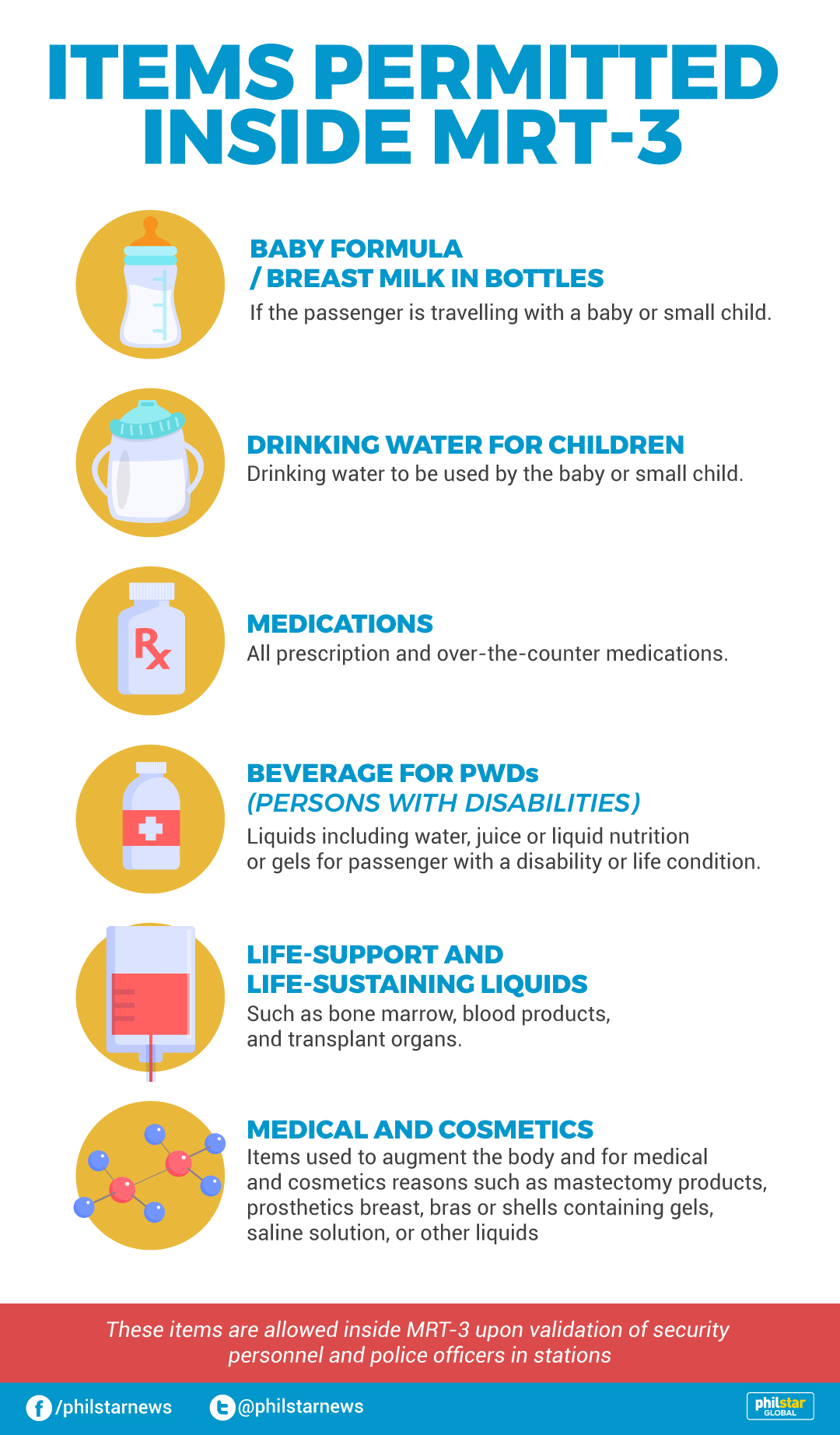 ITEMS PERMITTED INSIDE MRT-3

BABY FORMULA / BREAST MILK IN BOTTLES
If the passenger is travelling with a baby or small child.

DRINKING WATER FOR CHILDREN
Drinking water to be used by the baby or small child.

Rx

MEDICATIONS
All prescription and over-the-counter medications.

BEVERAGE FOR PWDs (PERSONS WITH DISABILITIES)
Liquids including water, juice or liquid nutrition or gels for passenger with a disability or life condition.

LIFE-SUPPORT AND LIFE-SUSTAINING LIQUIDS
Such as bone marrow, blood products, and transplant organs.

MEDICAL AND COSMETICS
Items used to augment the body and for medical and cosmetics reasons such as mastectomy products, prosthetics breast, bras or shells containing gels, saline solution, or other liquids

These items are allowed inside MRT-3 upon validation of security personnel and police officers in stations

/philstarnews @philstarnews philstar GLOBAL