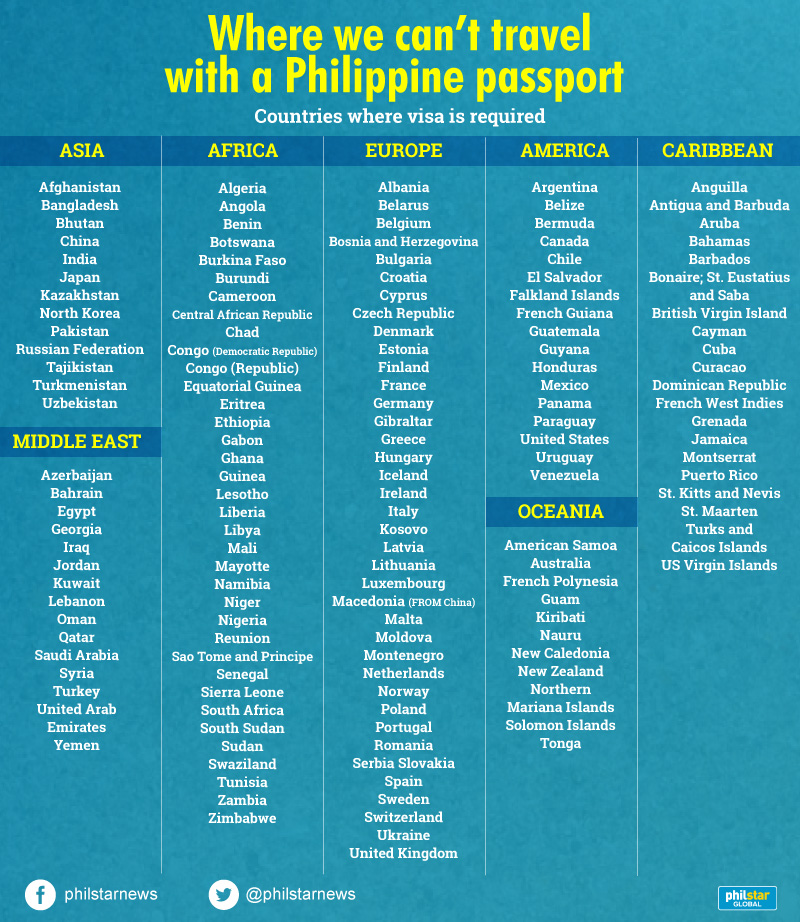 Where we can't travel with a Philippine passport

Countries where visa is required

ASIA

Afghanistan
Bangladesh
Bhutan
China
India
Japan
Kazakhstan
North Korea
Pakistan
Russian Federation
Tajikistan
Turkmenistan
Uzbekistan

MIDDLE EAST

Azerbaijan
Bahrain
Egypt
Georgia
Iraq
Jordan
Kuwait
Lebanon
Oman
Qatar
Saudi Arabia
Syria
Turkey
United Arab Emirates
Yemen

AFRICA

Algeria
Angola
Benin
Botswana
Burkina Faso
Burundi
Cameroon
Central African Republic
Chad
Congo (Democratic Republic)
Congo (Republic)
Equatorial Guinea
Eritrea
Ethiopia
Gabon
Ghana
Guinea
Lesotho
Liberia
Libya
Mali
Mayotte
Namibia
Niger
Nigeria
Reunion
Sao Tome and Principe
Senegal
Sierra Leone
South Africa
South Sudan
Sudan
Swaziland
Tunisia
Zambia
Zimbabwe

EUROPE

Albania
Belarus
Belgium
Bosnia and Herzegovina
Bulgaria
Croatia
Cyprus
Czech Republic
Denmark
Estonia
Finland
France
Germany
Gibraltar
Greece
Hungary
Iceland
Ireland
Italy
Kosovo
Latvia
Lithuania
Luxembourg
Macedonia (FROM China)
Malta
Moldova
Montenegro
Netherlands
Norway
Poland
Portugal
Romania
Serbia Slovakia
Spain
Sweden
Switzerland
Ukraine
United Kingdom

AMERICA

Argentina
Belize
Bermuda
Canada
Chile
El Salvador
Falkland Islands
French Guiana
Guatemala
Guyana
Honduras
Mexico
Panama
Paraguay
United States
Uruguay
Venezuela

OCEANIA

American Samoa
Australia
French Polynesia
Guam
Kiribati
Nauru
New Caledonia
New Zealand
Northern
Mariana Islands
Solomon Islands
Tonga

CARIBBEAN

Anguilla
Antigua and Barbuda
Aruba
Bahamas
Barbados
Bonaire; St. Eustatius and Saba
British Virgin Island
Cayman
Cuba
Curacao
Dominican Republic
French West Indies
Grenada
Jamaica
Montserrat
Puerto Rico
St. Kitts and Nevis
St. Maarten
Turks and Caicos Islands
US Virgin Islands

philstarnews
@philstarnews
philstar GLOBAL