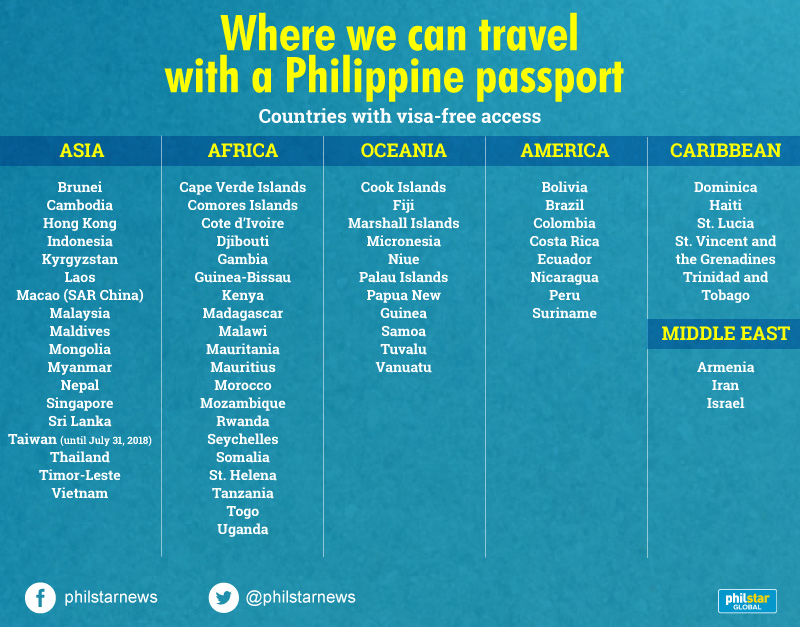 Where we can travel with a Philippine passport

Countries with visa-free access

ASIA

Brunei
Cambodia
Hong Kong
Indonesia
Kyrgyzstan
Laos
Macao (SAR China)
Malaysia
Maldives
Mongolia
Myanmar
Nepal
Singapore
Sri Lanka
Taiwan (until July 31, 2018)
Thailand
Timor-Leste
Vietnam

AFRICA

Cape Verde Islands
Comores Islands
Cote d'Ivoire
Djibouti
Gambia
Guinea-Bissau
Kenya
Madagascar
Malawi
Mauritania
Mauritius
Morocco
Mozambique
Rwanda
Seychelles
Somalia
St. Helena
Tanzania
Togo
Uganda

OCEANIA

Cook Islands
Fiji
Marshall Islands
Micronesia
Niue
Palau Islands
Papua New Guinea
Samoa
Tuvalu
Vanuatu

AMERICA

Bolivia
Brazil
Colombia
Costa Rica
Ecuador
Nicaragua
Peru
Suriname

CARIBBEAN

Dominica
Haiti
St. Lucia
St. Vincent and the Grenadines
Trinidad and Tobago

MIDDLE EAST

Armenia
Iran
Israel

philstarnews

@philstarnews

philstar GLOBAL