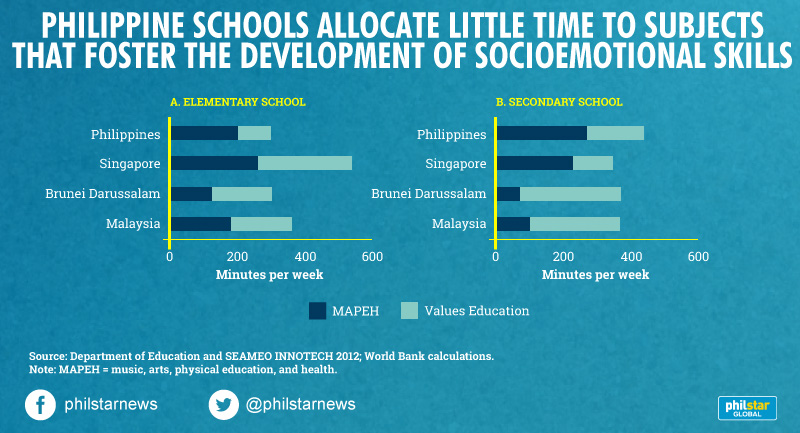 PHILIPPINE SCHOOLS ALLOCATE LITTLE TIME TO SUBJECTS THAT FOSTER THE DEVELOPMENT OF SOCIOEMOTIONAL SKILLS

A. ELEMENTARY SCHOOL

Philippines
Singapore
Brunei Darussalam
Malaysia

0 200 400 600
Minutes per week

B. SECONDARY SCHOOL

Philippines
Singapore
Brunei Darussalam
Malaysia

0 200 400 600
Minutes per week

MAPEH Values Education

Source: Department of Education and SEAMEO INNOTECH 2012; World Bank calculations.
Note: MAPEH = music, arts, physical education, and health.

philstarnews @philstarnews philstar GLOBAL