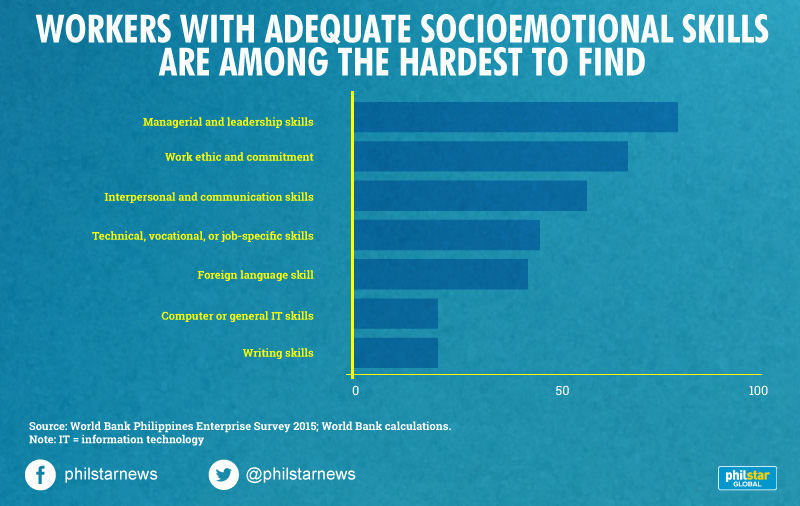 WORKERS WITH ADEQUATE SOCIOEMOTIONAL SKILLS ARE AMONG THE HARDEST TO FIND

Managerial and leadership skills
Work ethic and commitment
Interpersonal and communication skills
Technical, vocational, or job-specific skills
Foreign language skill
Computer or general IT skills
Writing skills

0
50
100

Source: World Bank Philippines Enterprise Survey 2015; World Bank calculations.
Note: IT = information technology

philstarnews
@philstarnews
philstar GLOBAL