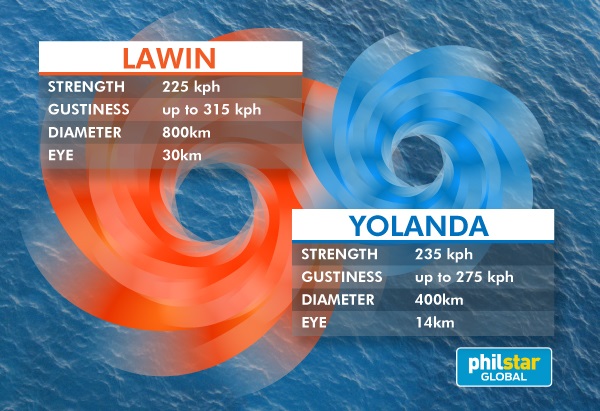 LAWIN

| STRENGTH | 225 kph |
|---|---|
| GUSTINESS | up to 315 kph |
| DIAMETER | 800km |
| EYE | 30km |

YOLANDA

| STRENGTH | 235 kph |
|---|---|
| GUSTINESS | up to 275 kph |
| DIAMETER | 400km |
| EYE | 14km |

philstar GLOBAL