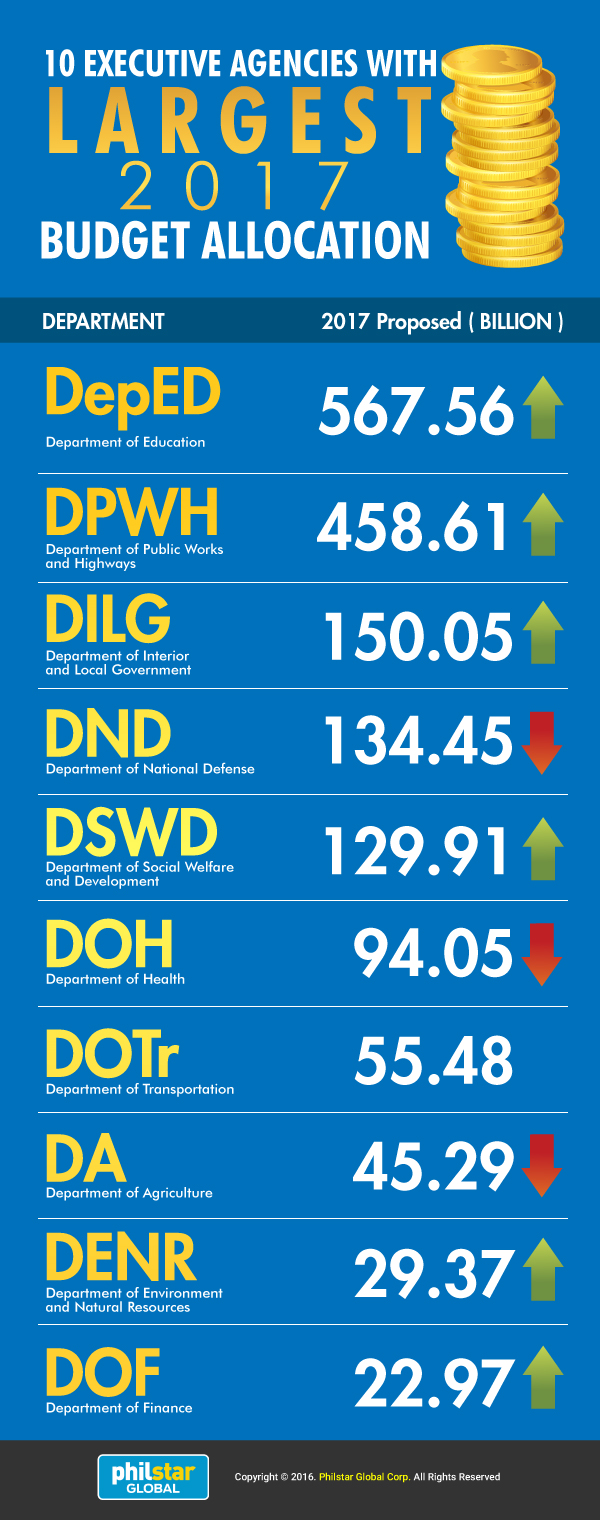 10 EXECUTIVE AGENCIES WITH
LARGEST
2017
BUDGET ALLOCATION

| DEPARTMENT | 2017 Proposed ( BILLION ) |
|---|---|
| DepED Department of Education | 567.56 |
| DPWH Department of Public Works and Highways | 458.61 |
| DILG Department of Interior and Local Government | 150.05 |
| DND Department of National Defense | 134.45 |
| DSWD Department of Social Welfare and Development | 129.91 |
| DOH Department of Health | 94.05 |
| DOTr Department of Transportation | 55.48 |
| DA Department of Agriculture | 45.29 |
| DENR Department of Environment and Natural Resources | 29.37 |
| DOF Department of Finance | 22.97 |

philstar GLOBAL

Copyright © 2016. Philstar Global Corp. All Rights Reserved