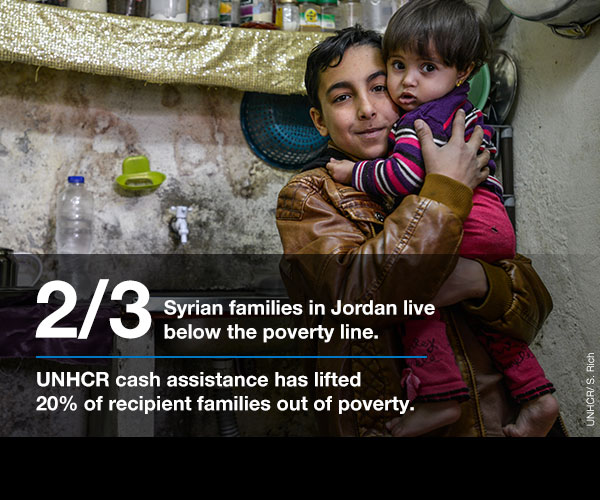 2/3 Syrian families in Jordan live below the poverty line.

UNHCR cash assistance has lifted 20% of recipient families out of poverty.

UNHCR/ S. Rich